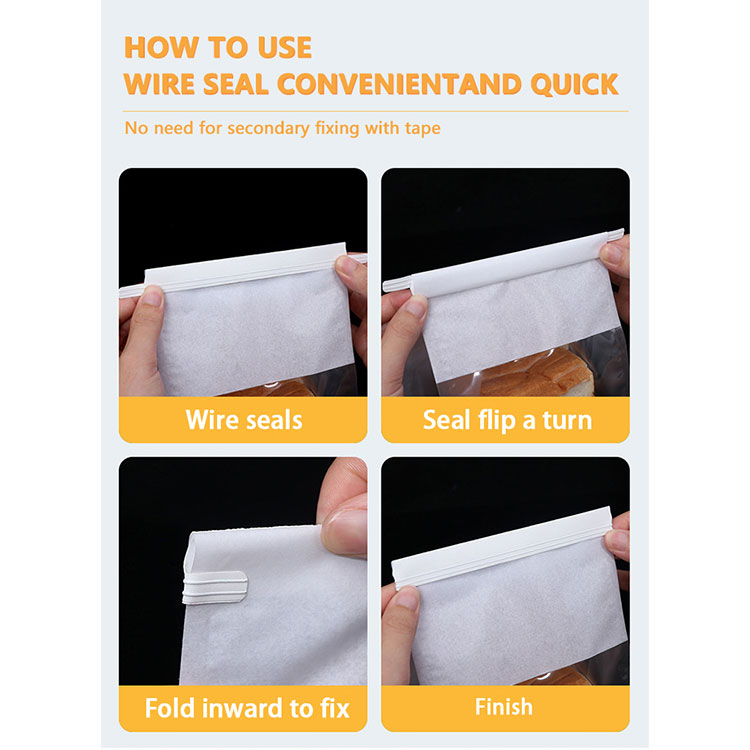 HOW TO USE
WIRE SEAL CONVENIENTAND QUICK

No need for secondary fixing with tape

Wire seals

Seal flip a turn

Fold inward to fix

Finish